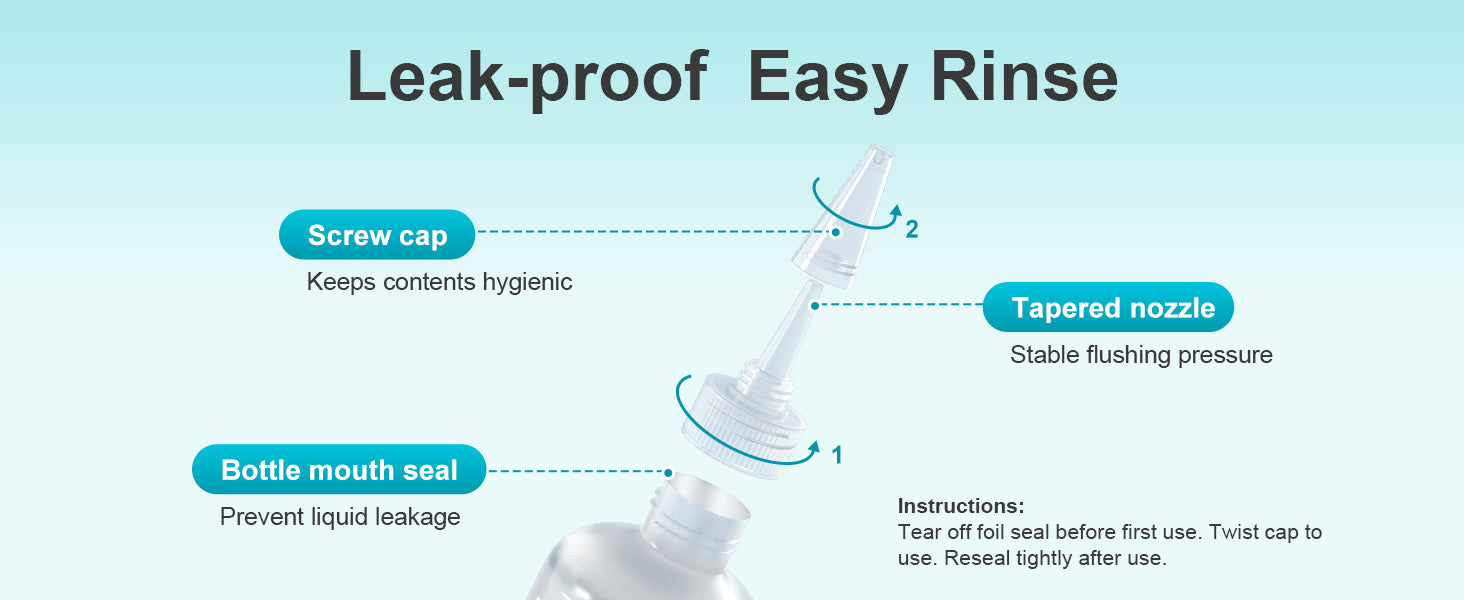 Leak-proof Easy Rinse

Screw cap
Keeps contents hygienic

2

Tapered nozzle
Stable flushing pressure

1

Bottle mouth seal
Prevent liquid leakage

Instructions:
Tear off foil seal before first use. Twist cap to use. Reseal tightly after use.