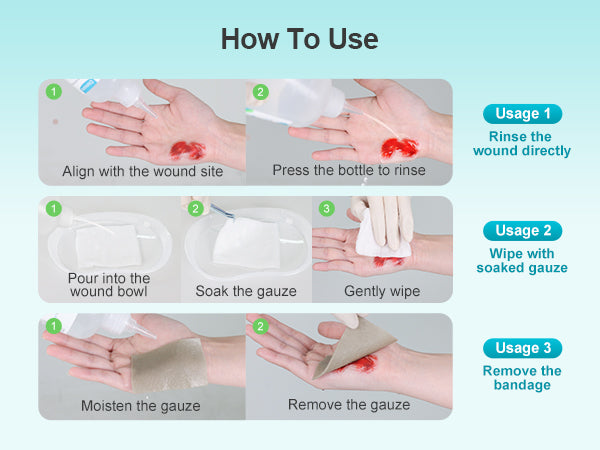 How To Use

1
Align with the wound site

2
Press the bottle to rinse

Usage 1
Rinse the wound directly

1
Pour into the wound bowl

2
Soak the gauze

3
Gently wipe

Usage 2
Wipe with soaked gauze

1
Moisten the gauze

2
Remove the gauze

Usage 3
Remove the bandage