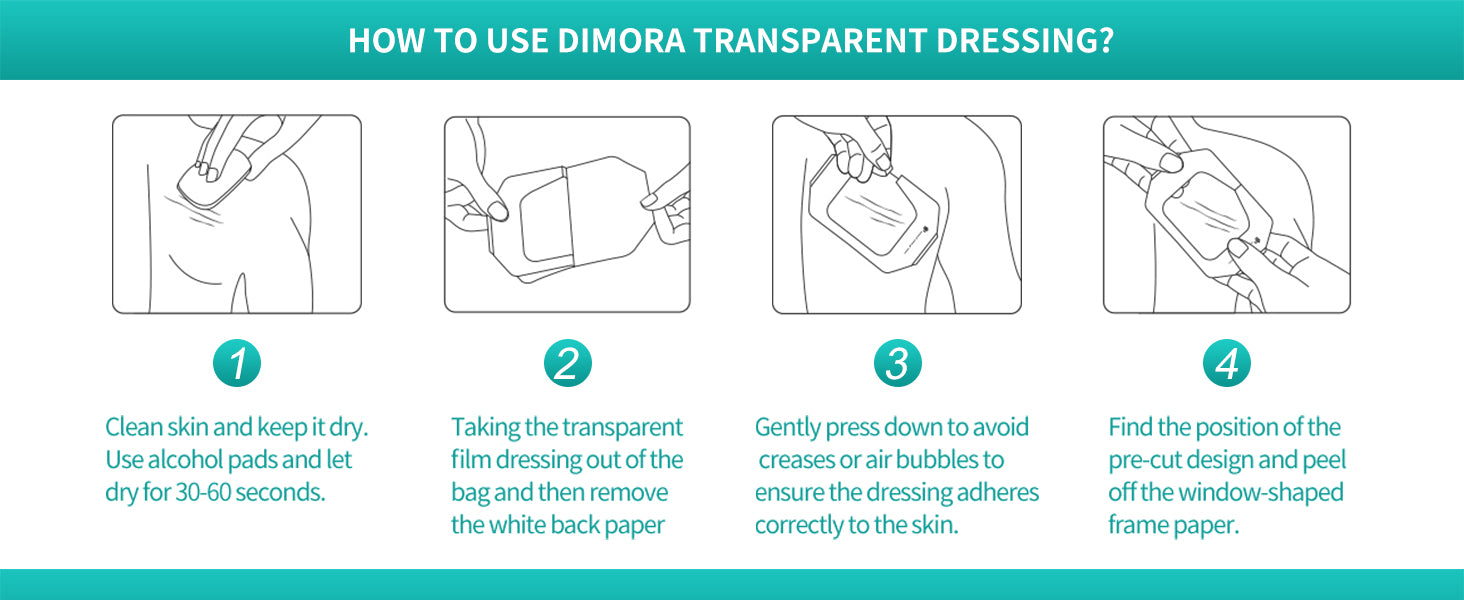 HOW TO USE DIMORA TRANSPARENT DRESSING?

1

Clean skin and keep it dry. Use alcohol pads and let dry for 30-60 seconds.

2

Taking the transparent film dressing out of the bag and then remove the white back paper

3

Gently press down to avoid creases or air bubbles to ensure the dressing adheres correctly to the skin.

4

Find the position of the pre-cut design and peel off the window-shaped frame paper.