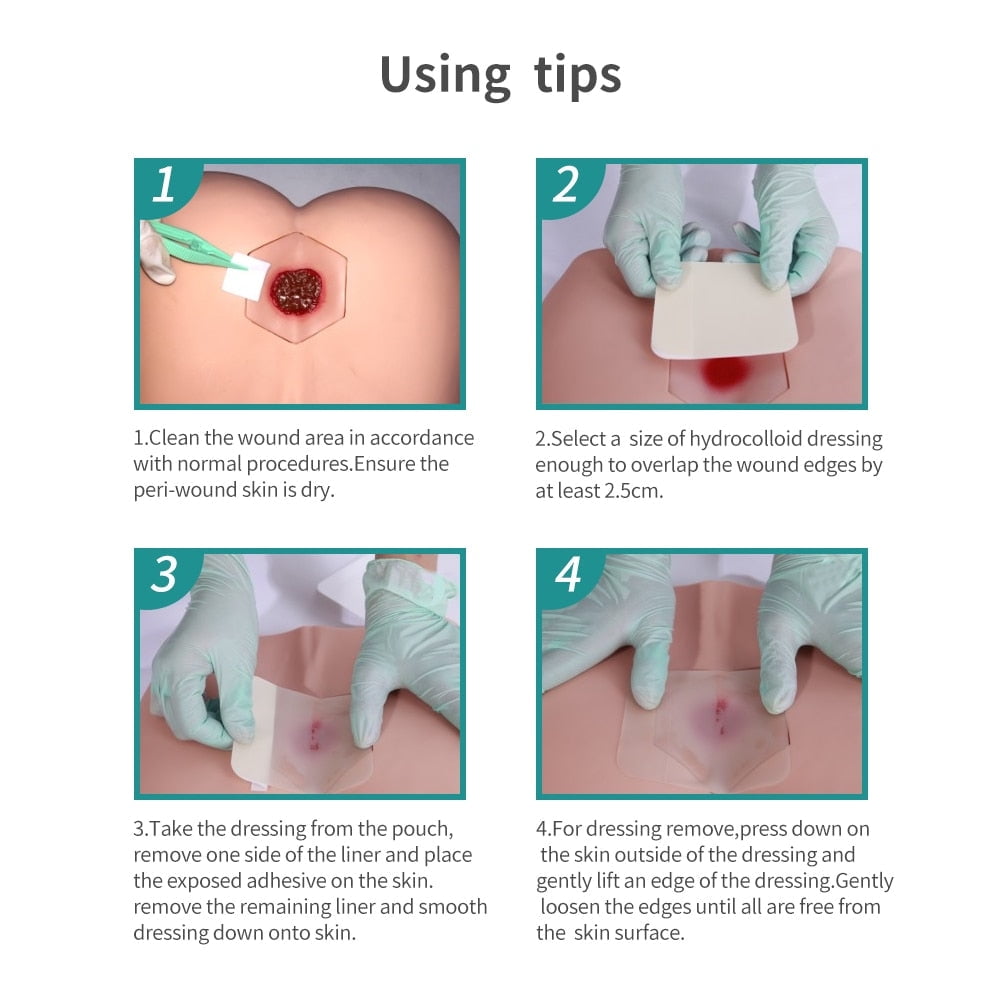 Using tips

1

1.Clean the wound area in accordance with normal procedures.Ensure the peri-wound skin is dry.

2

2.Select a size of hydrocolloid dressing enough to overlap the wound edges by at least 2.5cm.

3

3.Take the dressing from the pouch, remove one side of the liner and place the exposed adhesive on the skin. remove the remaining liner and smooth dressing down onto skin.

4

4.For dressing remove,press down on the skin outside of the dressing and gently lift an edge of the dressing.Gently loosen the edges until all are free from the skin surface.