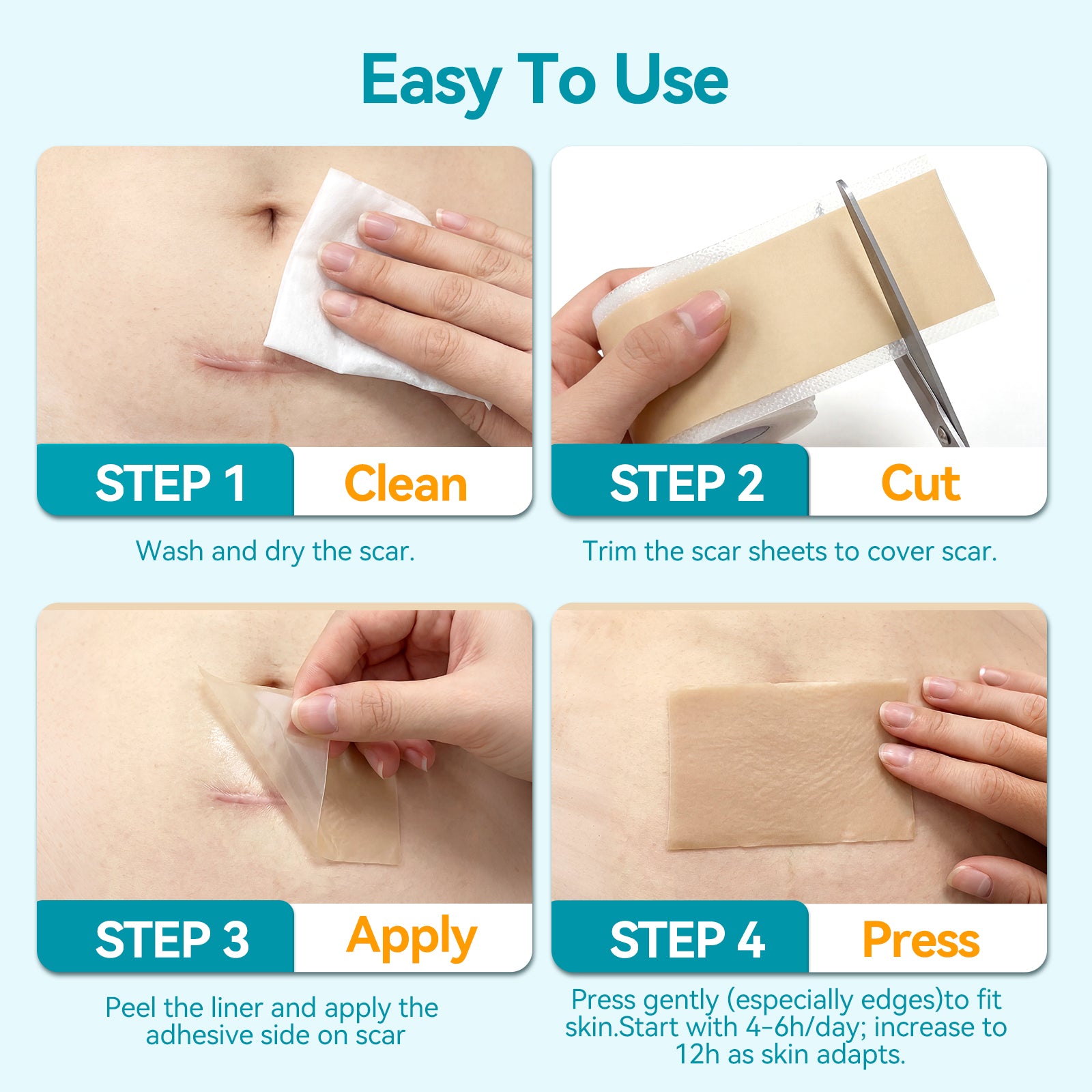 Easy To Use

STEP 1 Clean

Wash and dry the scar.

STEP 2 Cut

Trim the scar sheets to cover scar.

STEP 3 Apply

Peel the liner and apply the adhesive side on scar

STEP 4 Press

Press gently (especially edges)to fit skin.Start with 4-6h/day; increase to 12h as skin adapts.