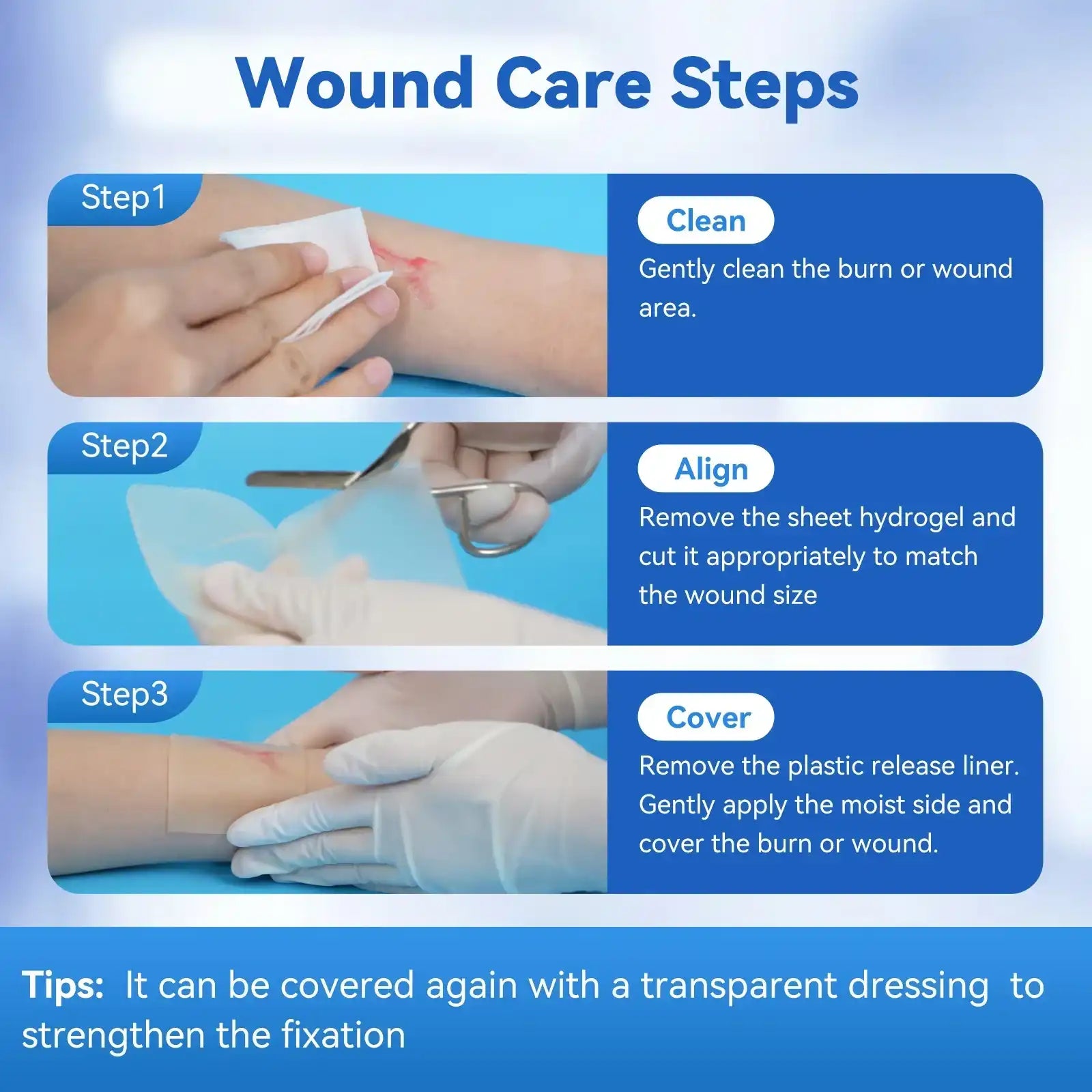 Wound Care Steps

Step1

Clean

Gently clean the burn or wound area.

Step2

Align

Remove the sheet hydrogel and cut it appropriately to match the wound size

Step3

Cover

Remove the plastic release liner. Gently apply the moist side and cover the burn or wound.

Tips: It can be covered again with a transparent dressing to strengthen the fixation