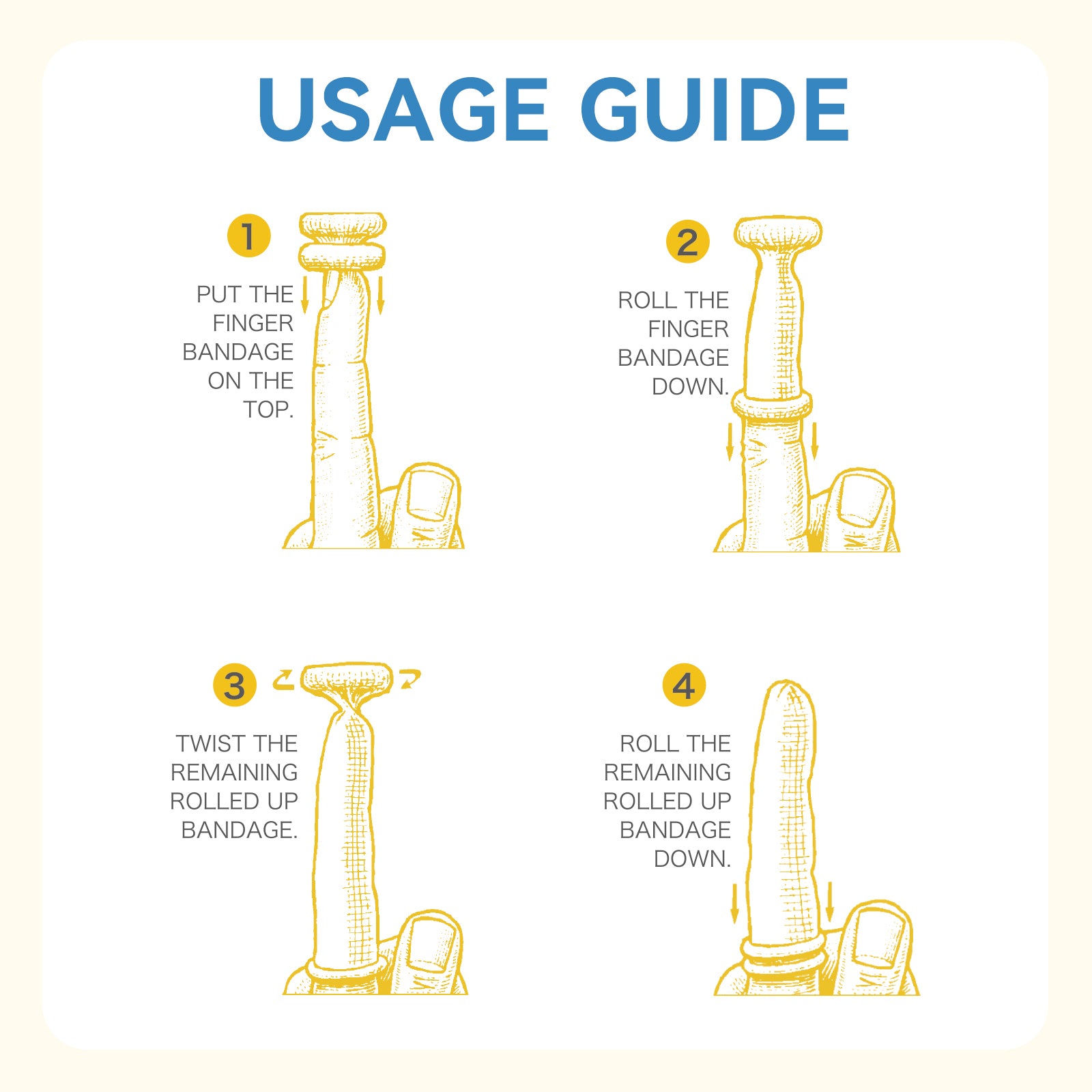 USAGE GUIDE

1
PUT THE FINGER BANDAGE ON THE TOP.

2
ROLL THE FINGER BANDAGE DOWN.

3
TWIST THE REMAINING ROLLED UP BANDAGE.

4
ROLL THE REMAINING ROLLED UP BANDAGE DOWN.