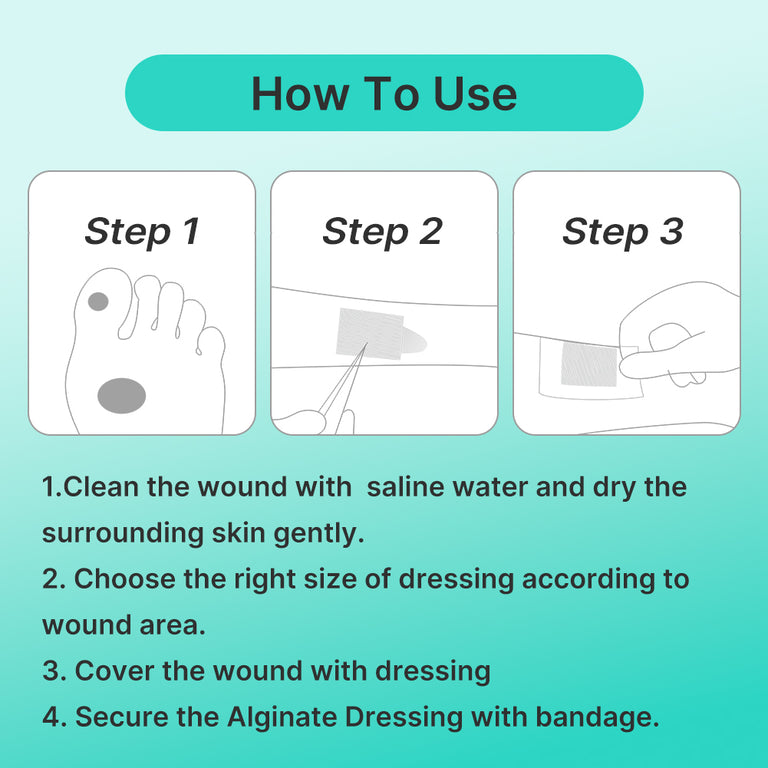 How To Use

Step 1

Step 2

Step 3

1.Clean the wound with  saline water and dry the surrounding skin gently.

2. Choose the right size of dressing according to wound area.

3. Cover the wound with dressing

4. Secure the Alginate Dressing with bandage.