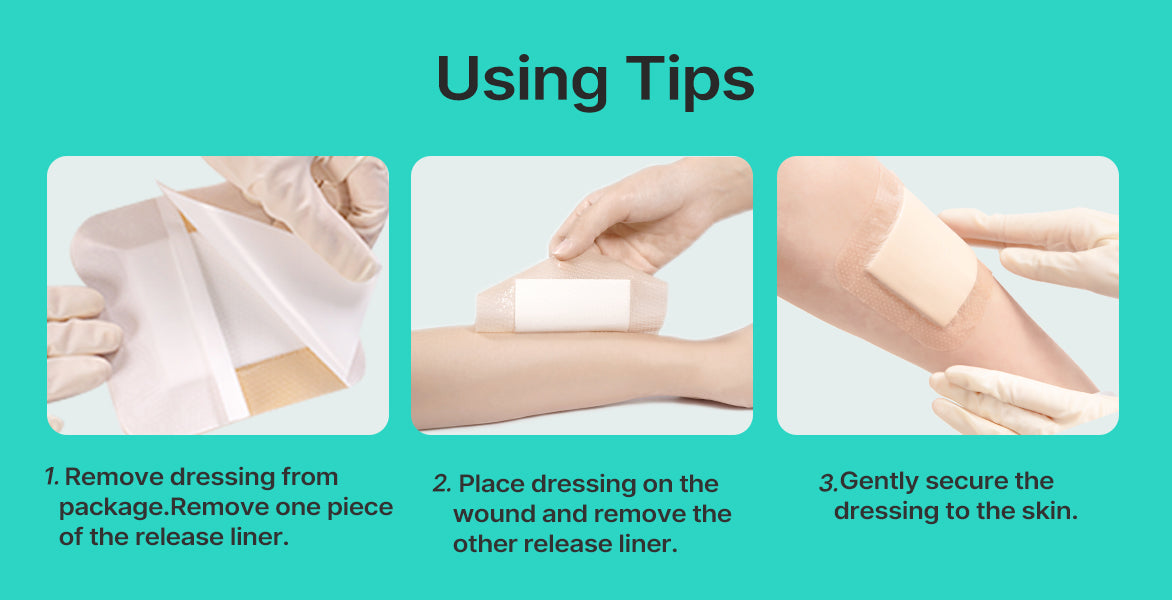 Using Tips

1. Remove dressing from package.Remove one piece of the release liner.

2. Place dressing on the wound and remove the other release liner.

3.Gently secure the dressing to the skin.